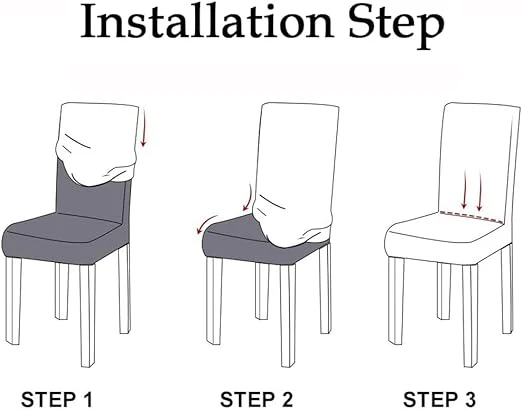 Installation Step

STEP 1

STEP 2

STEP 3