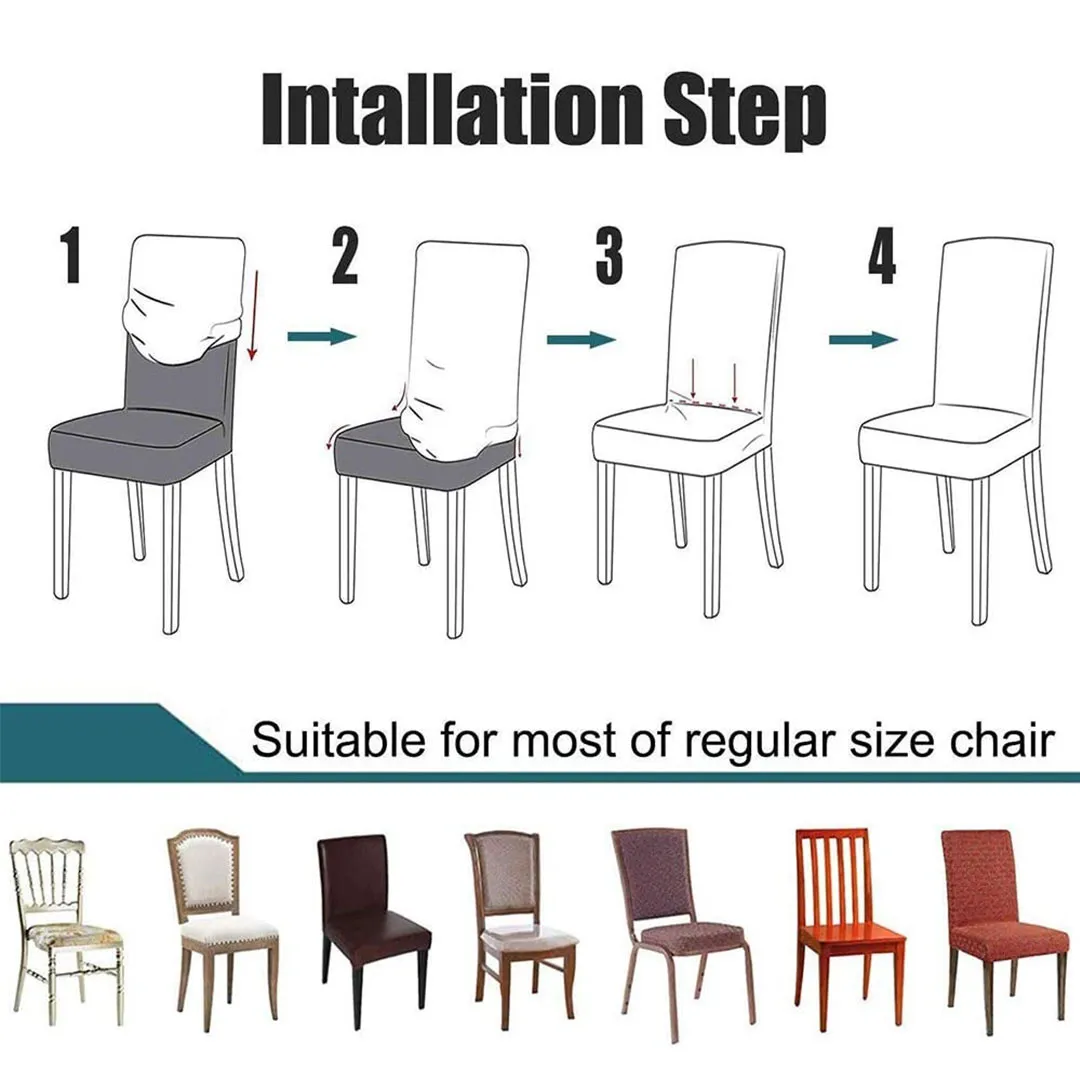 Intallation Step

1

2

3

4

Suitable for most of regular size chair